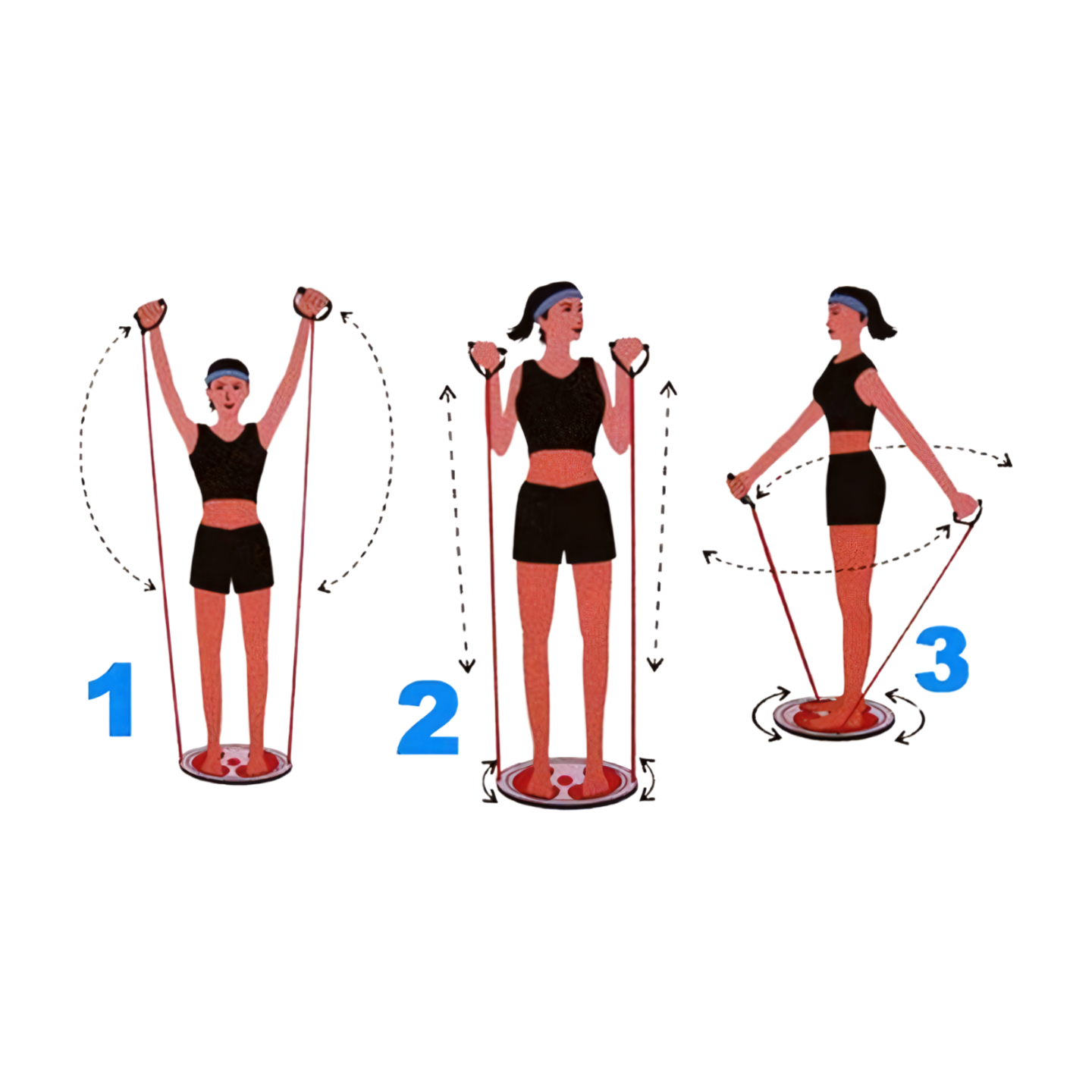 1

2

3