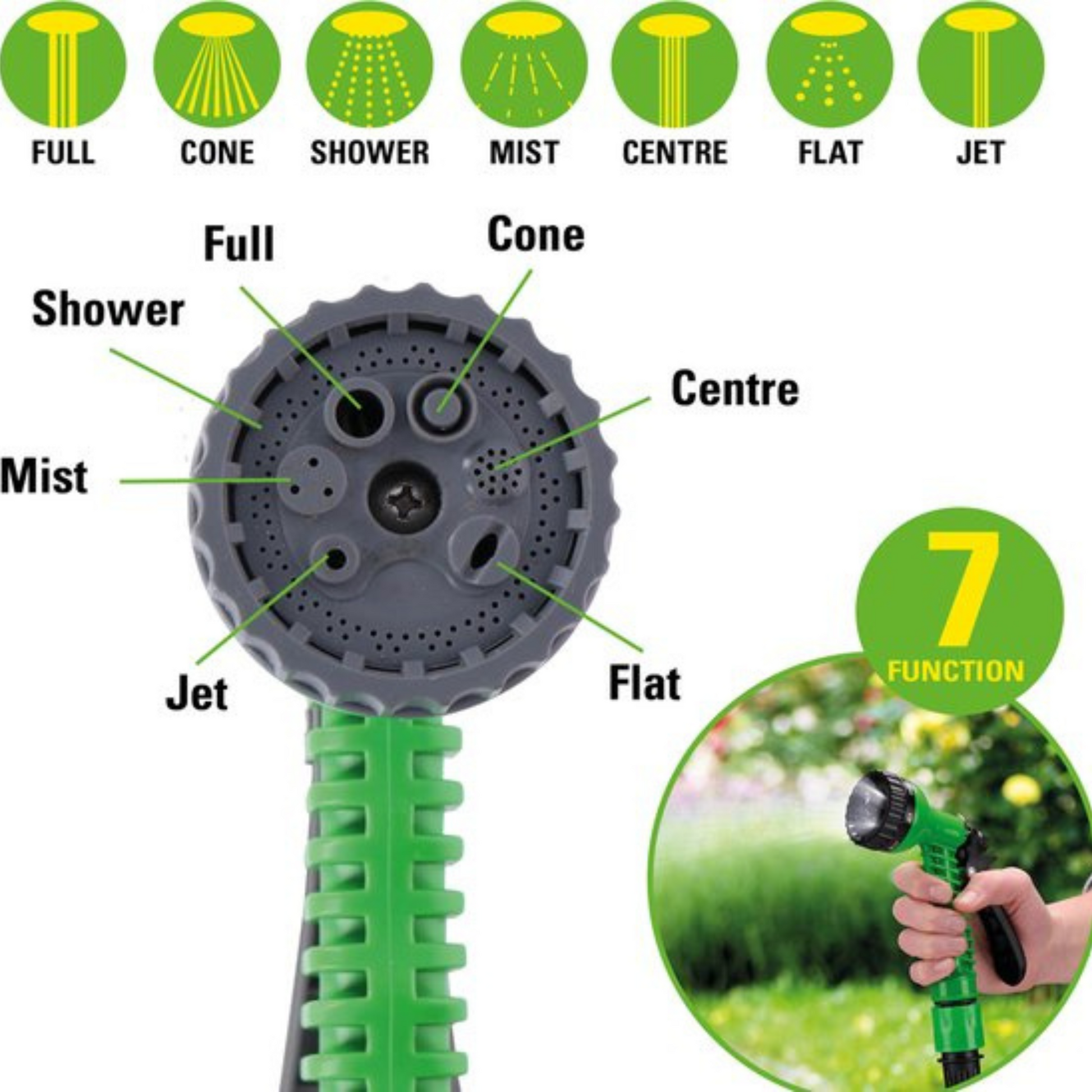 FULL CONE SHOWER MIST CENTRE FLAT JET

Full
Cone
Shower
Centre
Mist
Jet
Flat

7
FUNCTION