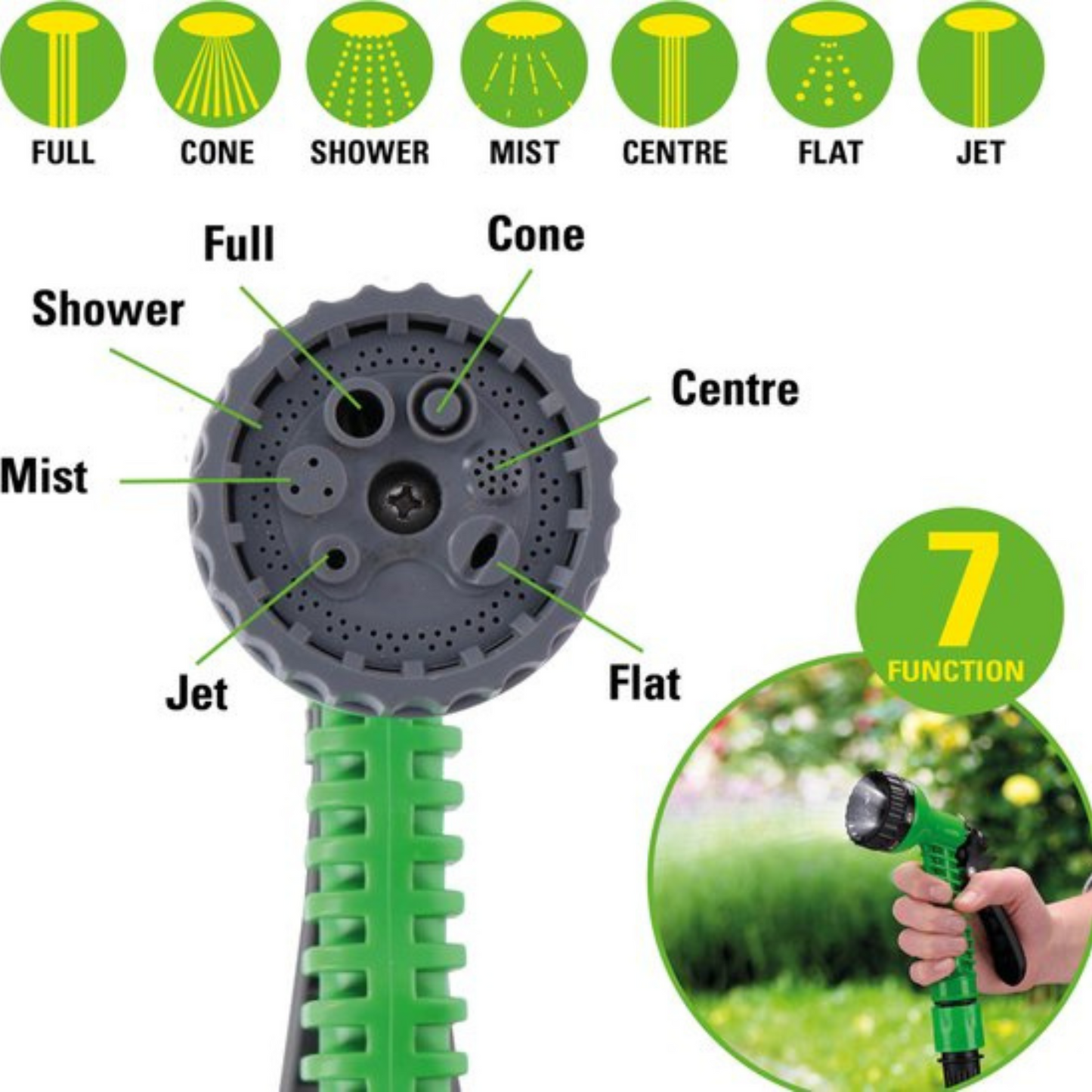 FULL CONE SHOWER MIST CENTRE FLAT JET

Full
Cone
Shower
Centre
Mist
Jet
Flat

7
FUNCTION